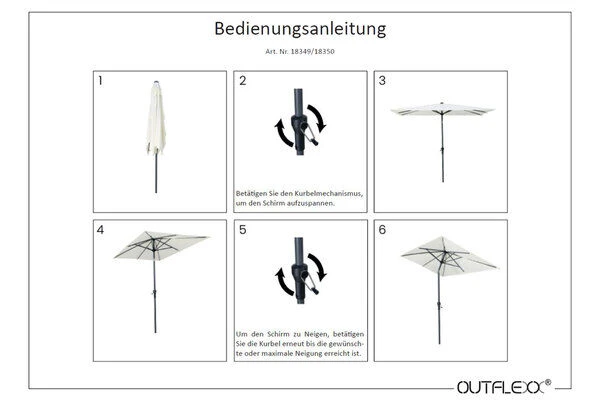 Bedienungsanleitung

Art. Nr. 18349/18350

1

2

Betätigen Sie den Kurbelmechanismus, um den Schirm aufzuspannen.

3

4

5

Um den Schirm zu Neigen, betätigen Sie die Kurbel erneut bis die gewünschte oder maximale Neigung erreicht ist.

6

OUTFLEXX®